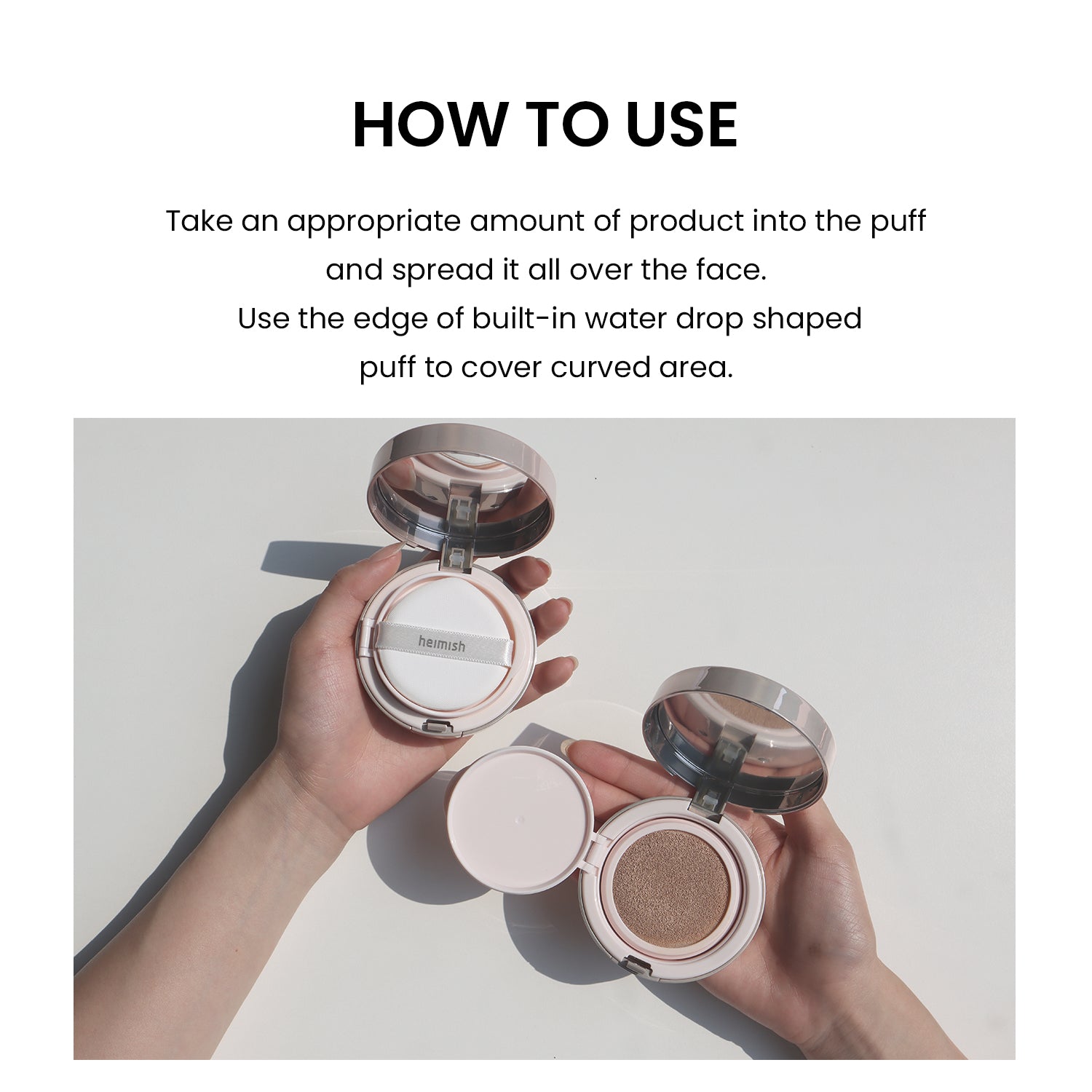 HOW TO USE

Take an appropriate amount of product into the puff and spread it all over the face.
Use the edge of built-in water drop shaped puff to cover curved area.

heimish