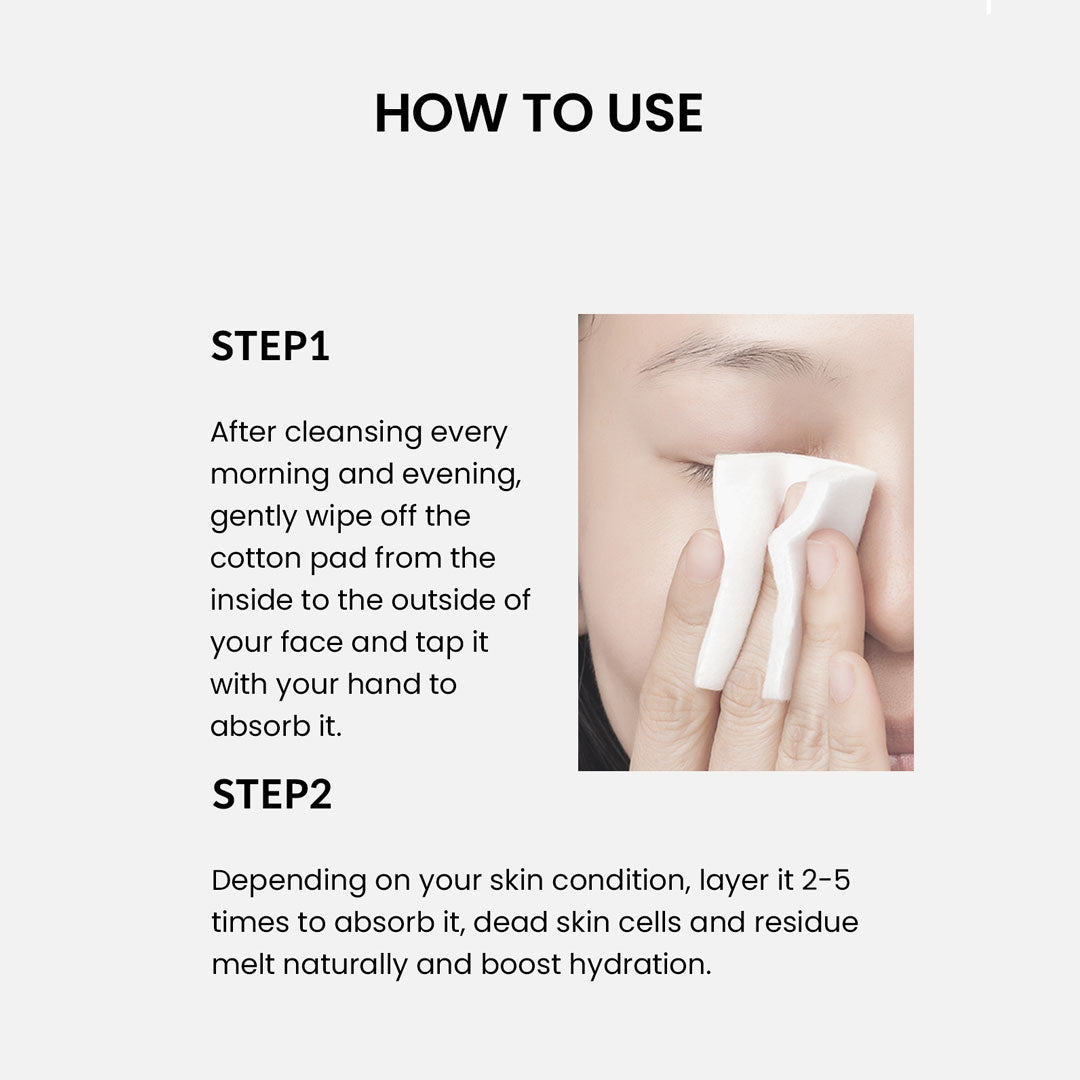 HOW TO USE

STEP1

After cleansing every morning and evening, gently wipe off the cotton pad from the inside to the outside of your face and tap it with your hand to absorb it.

STEP2

Depending on your skin condition, layer it 2-5 times to absorb it, dead skin cells and residue melt naturally and boost hydration.